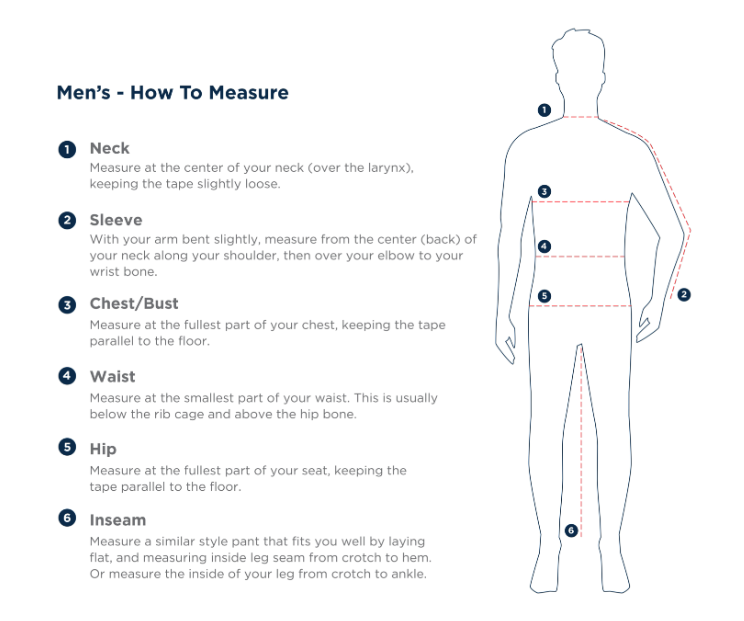 Men's - How To Measure

1 Neck
Measure at the center of your neck (over the larynx), keeping the tape slightly loose.

2 Sleeve
With your arm bent slightly, measure from the center (back) of your neck along your shoulder, then over your elbow to your wrist bone.

3 Chest/Bust
Measure at the fullest part of your chest, keeping the tape parallel to the floor.

4 Waist
Measure at the smallest part of your waist. This is usually below the rib cage and above the hip bone.

5 Hip
Measure at the fullest part of your seat, keeping the tape parallel to the floor.

6 Inseam
Measure a similar style pant that fits you well by laying flat, and measuring inside leg seam from crotch to hem. Or measure the inside of your leg from crotch to ankle.

1
3
4
5
2
6